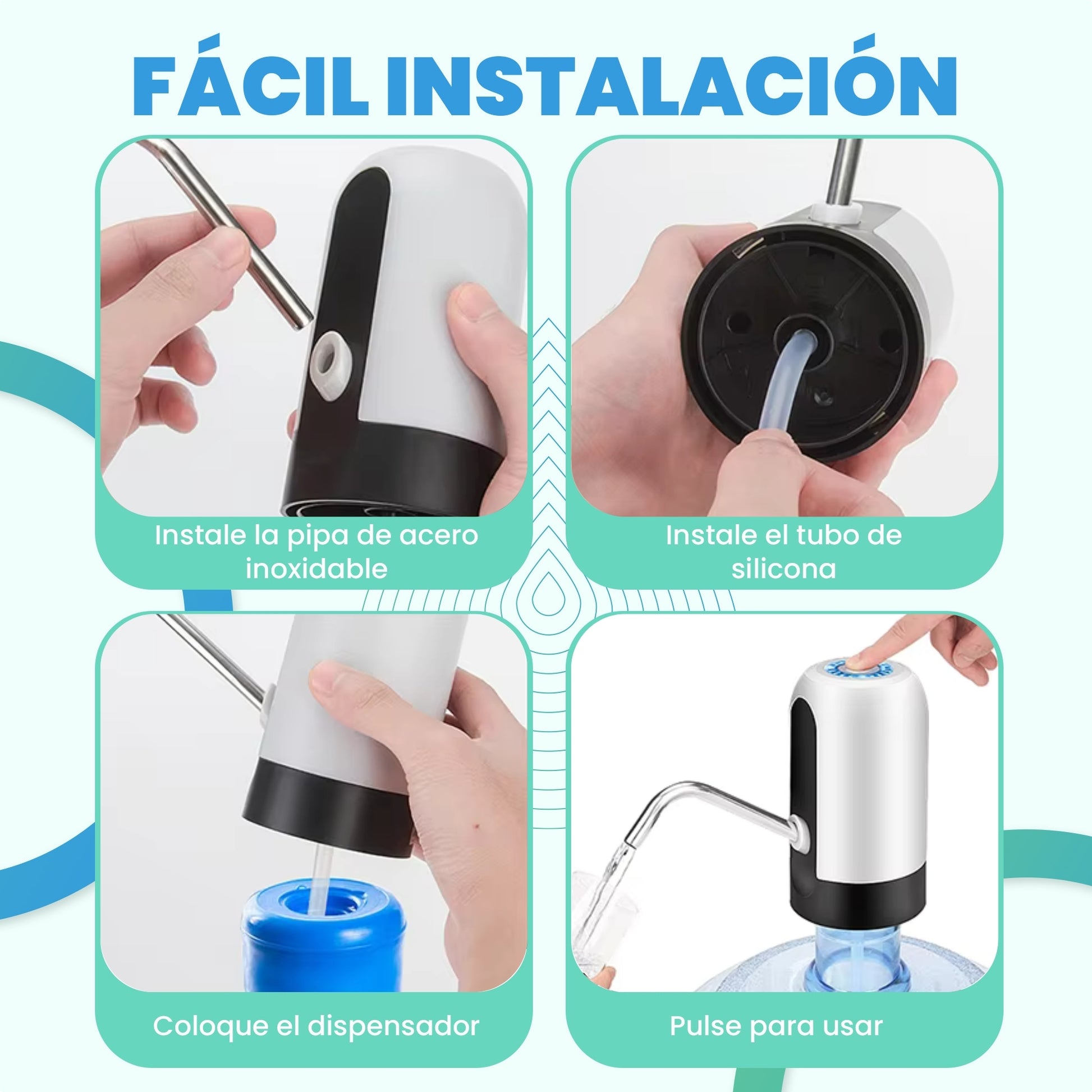 FÁCIL INSTALACIÓN

Instale la pipa de acero inoxidable

Instale el tubo de silicona

Coloque el dispensador

Pulse para usar