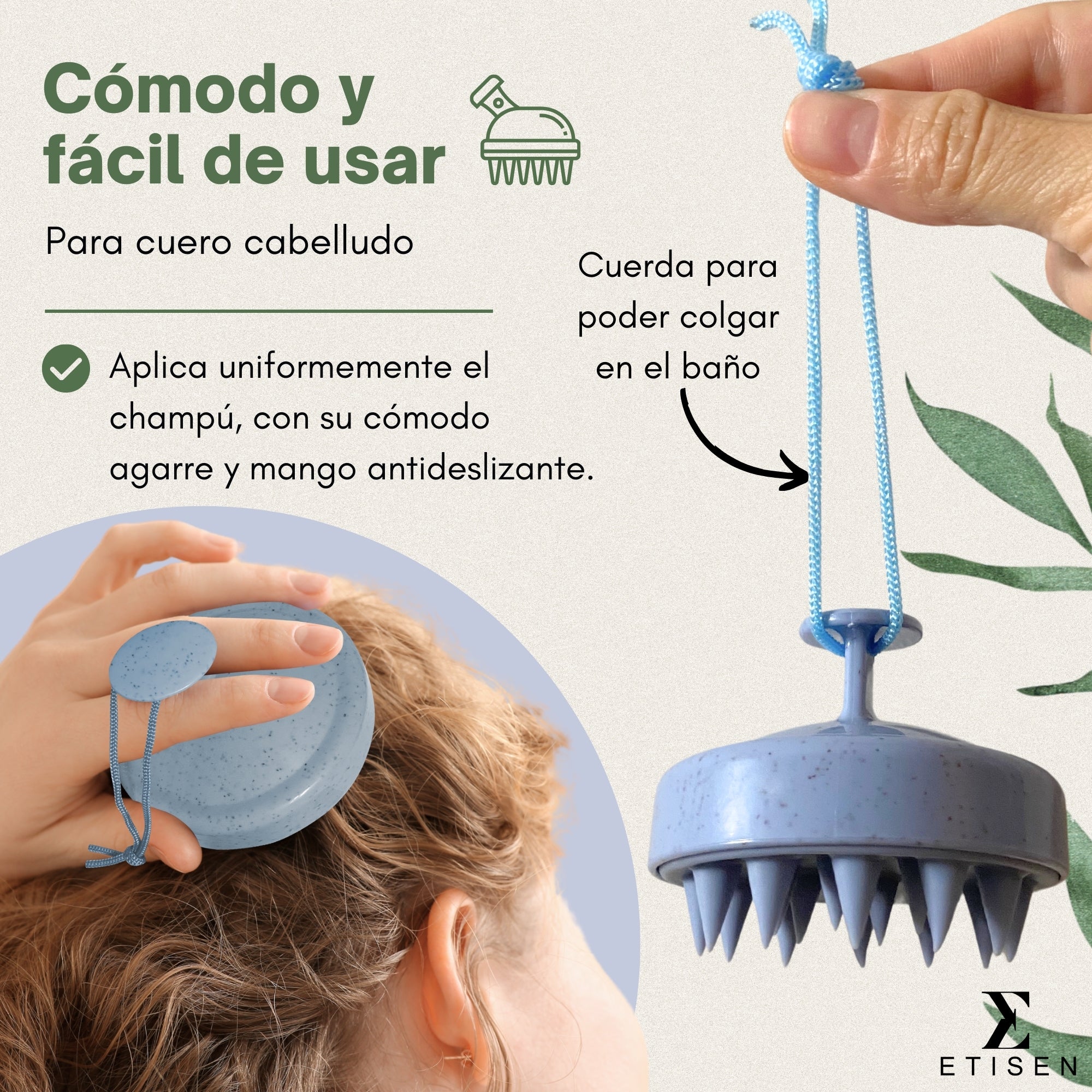 Cómodo y fácil de usar

Para cuero cabelludo

Aplica uniformemente el champú, con su cómodo agarre y mango antideslizante.

Cuerda para poder colgar en el baño

Σ
ETISEN