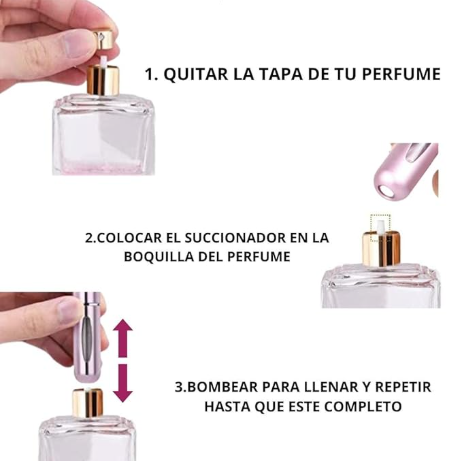 1. QUITAR LA TAPA DE TU PERFUME

2.COLOCAR EL SUCCIONADOR EN LA BOQUILLA DEL PERFUME

3.BOMBEAR PARA LLENAR Y REPETIR HASTA QUE ESTE COMPLETO